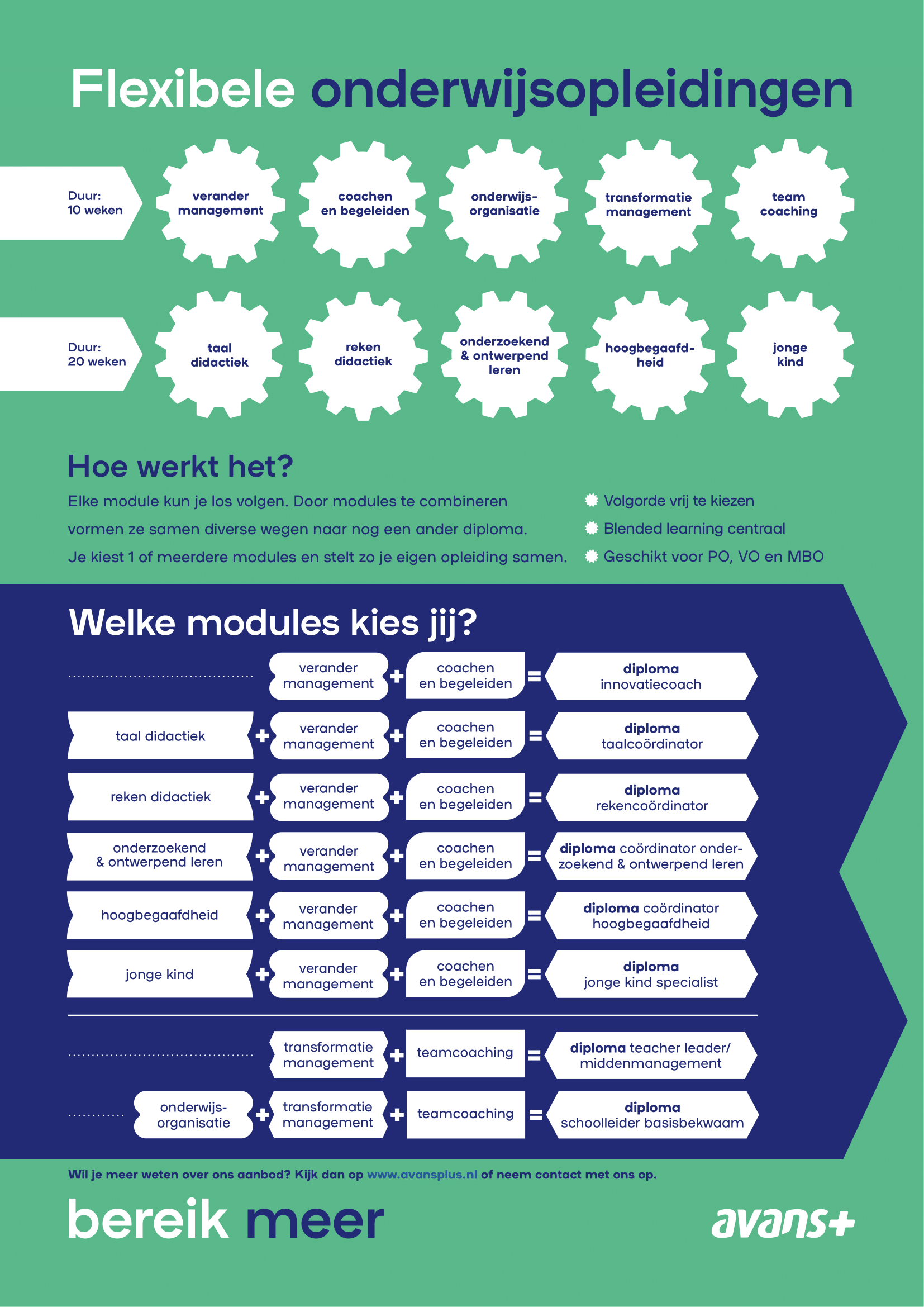 Flexibele onderwijsopleidingen

Duur: 10 weken

verander management

coachen en begeleiden

onderwijs-organisatie

transformatie management

team coaching

Duur: 20 weken

taal didactiek

reken didactiek

onderzoekend & ontwerpend leren

hoogbegaafd-heid

jonge kind

Hoe werkt het?

Elke module kun je los volgen. Door modules te combineren vormen ze samen diverse wegen naar nog een ander diploma. Je kiest 1 of meerdere modules en stelt zo je eigen opleiding samen.

Volgorde vrij te kiezen
Blended learning centraal
Geschikt voor PO, VO en MBO

Welke modules kies jij?

verander management + coachen en begeleiden = diploma innovatiecoach

taal didactiek + verander management + coachen en begeleiden = diploma taalcoördinator

reken didactiek + verander management + coachen en begeleiden = diploma rekencoördinator

onderzoekend & ontwerpend leren + verander management + coachen en begeleiden = diploma coördinator onderzoekend & ontwerpend leren

hoogbegaafdheid + verander management + coachen en begeleiden = diploma coördinator hoogbegaafdheid

jonge kind + verander management + coachen en begeleiden = diploma jonge kind specialist

transformatie management + teamcoaching = diploma teacher leader/ middenmanagement

onderwijs-organisatie + transformatie management + teamcoaching = diploma schoolleider basisbekwaam

Wil je meer weten over ons aanbod? Kijk dan op www.avansplus.nl of neem contact met ons op.

bereik meer

avans+